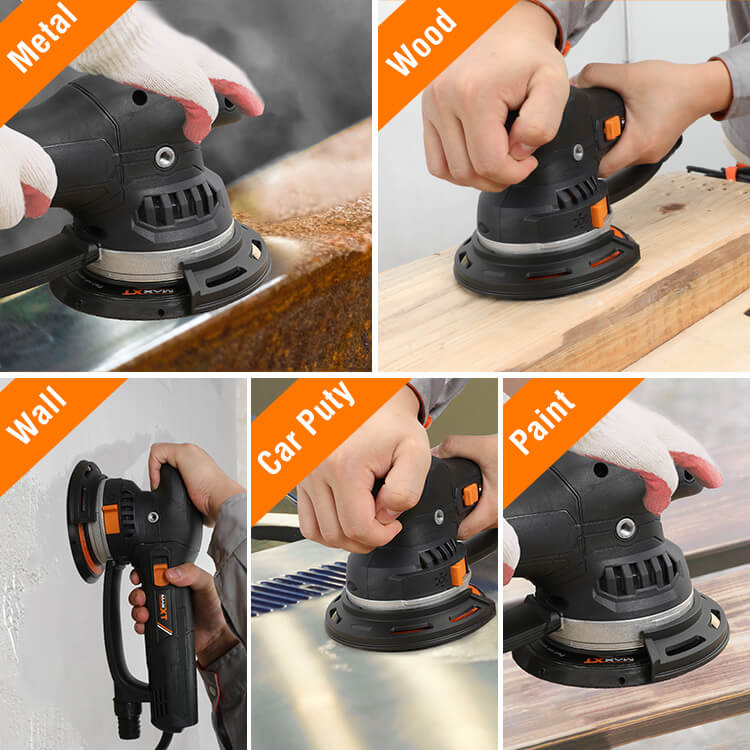 Metal

MAXXT

Wood

Wall

MAXXT

Car Puty

Paint

MAXXT