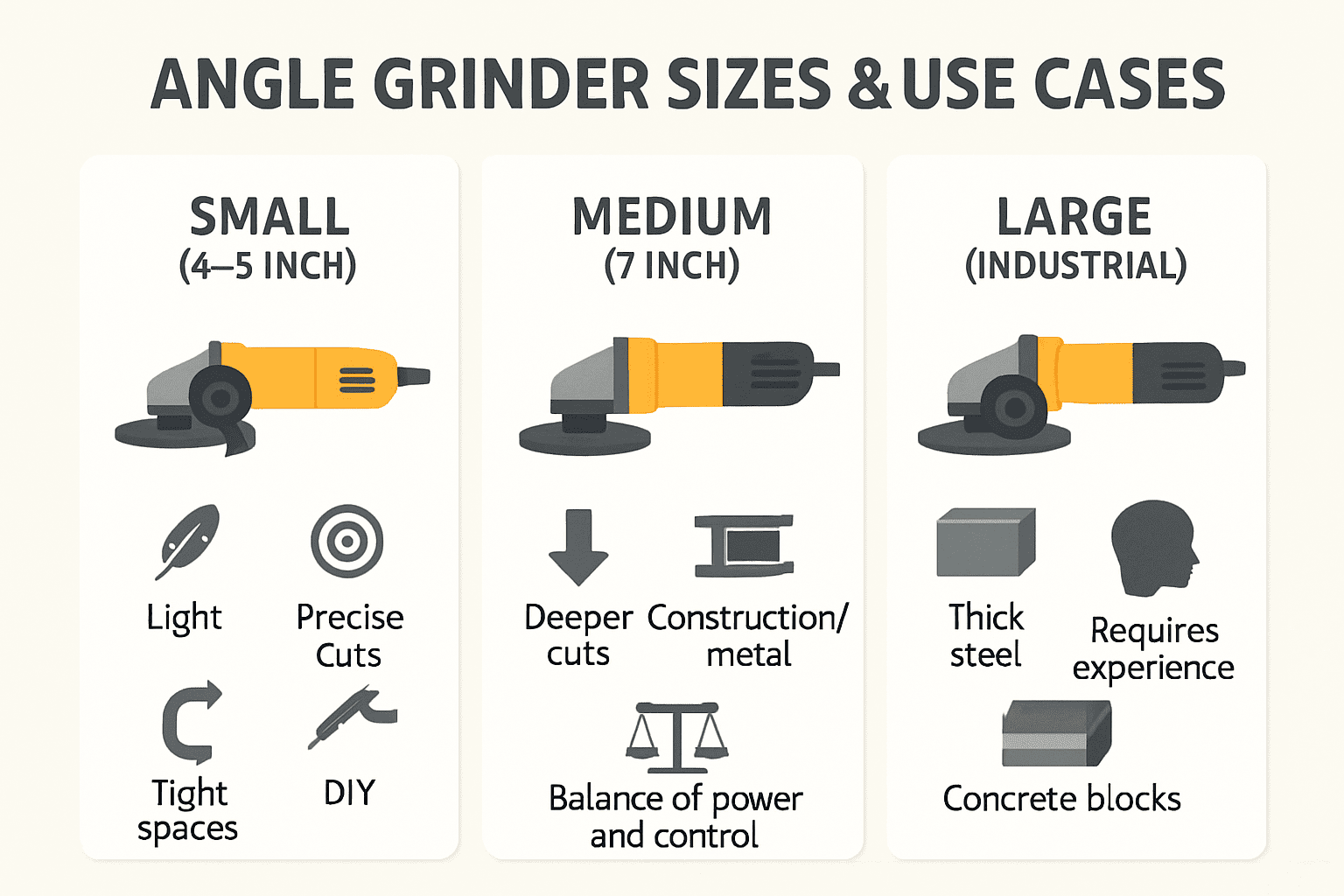 ANGLE GRINDER SIZES & USE CASES

SMALL
(4–5 INCH)

Light

Precise Cuts

Tight spaces

DIY

MEDIUM
(7 INCH)

Deeper cuts

Construction/ metal

Balance of power and control

LARGE
(INDUSTRIAL)

Thick steel

Requires experience

Concrete blocks