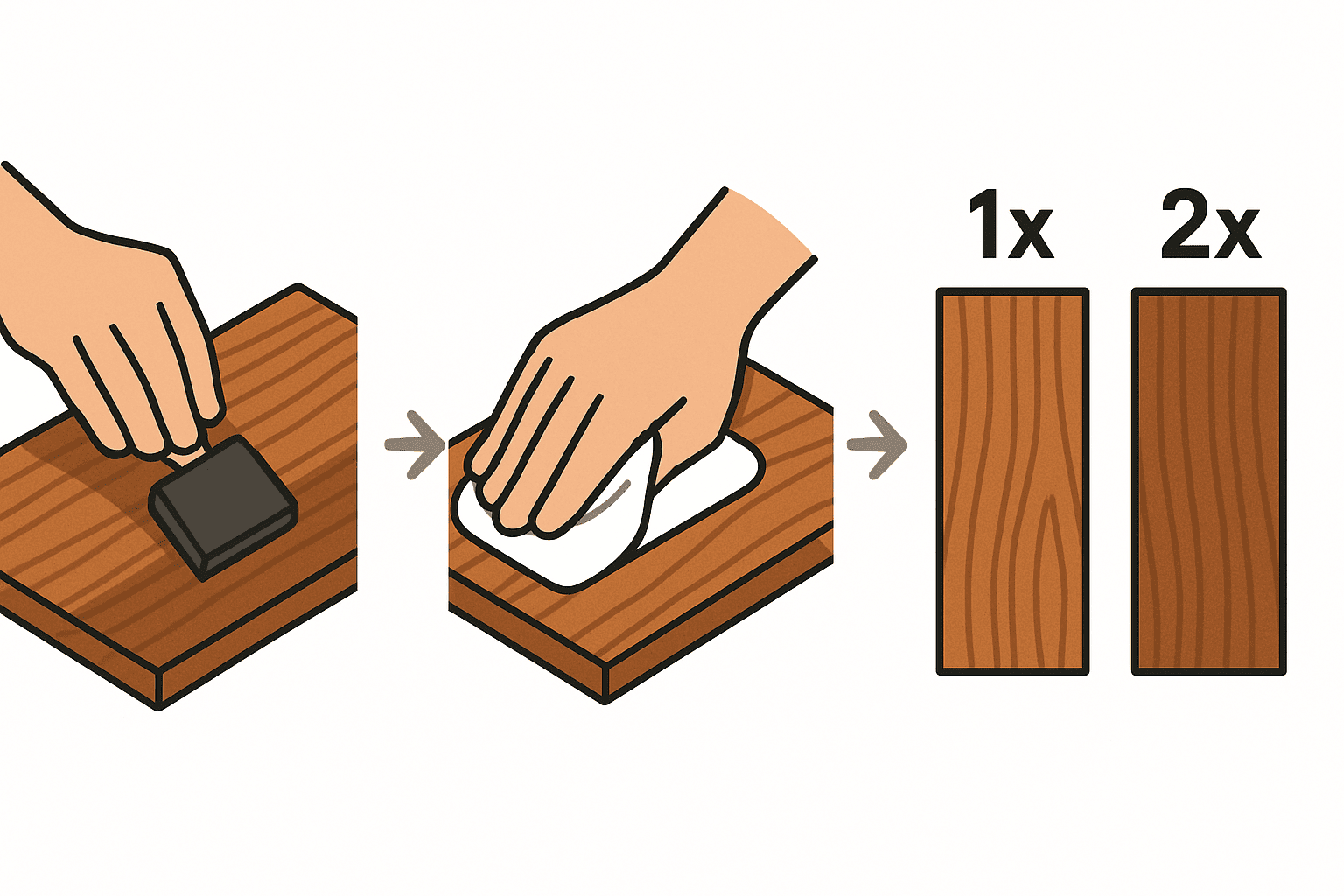 1x 2x