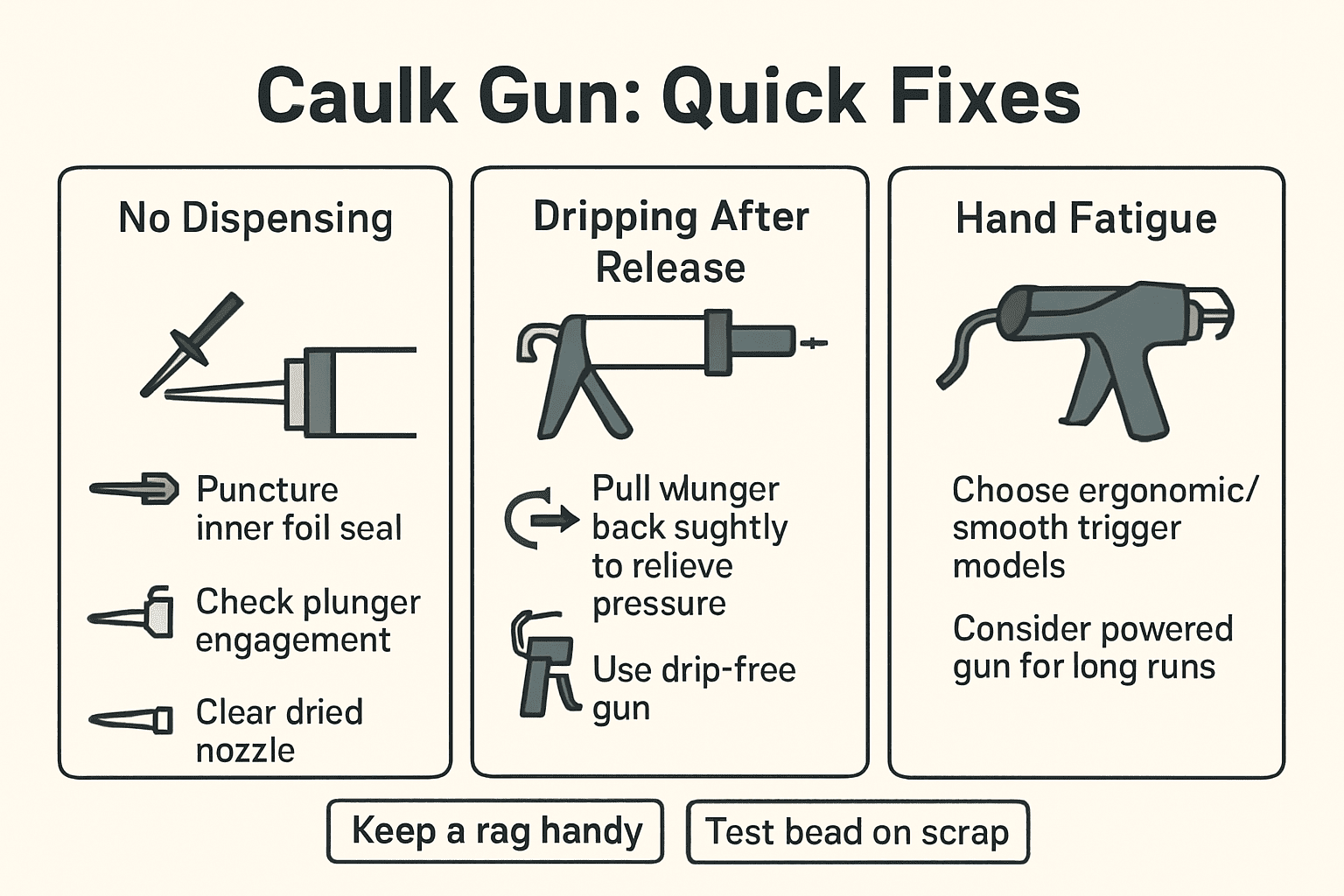 Caulk Gun: Quick Fixes

No Dispensing

Puncture inner foil seal

Check plunger engagement

Clear dried nozzle

Dripping After Release

Pull wlunger back sughtly to relieve pressure

Use drip-free gun

Hand Fatigue

Choose ergonomic/ smooth trigger models

Consider powered gun for long runs

Keep a rag handy

Test bead on scrap