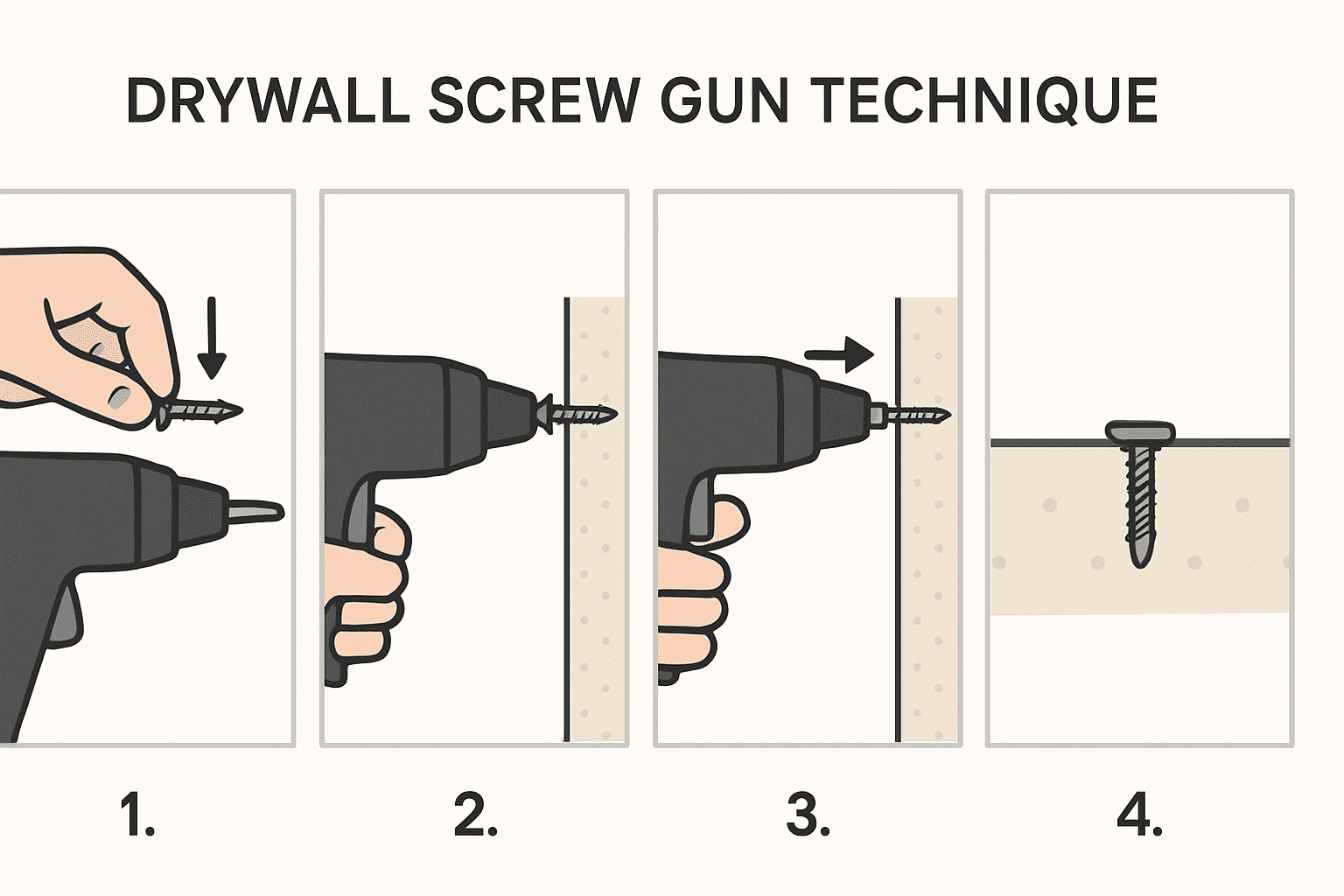 DRYWALL SCREW GUN TECHNIQUE

1.

2.

3.

4.