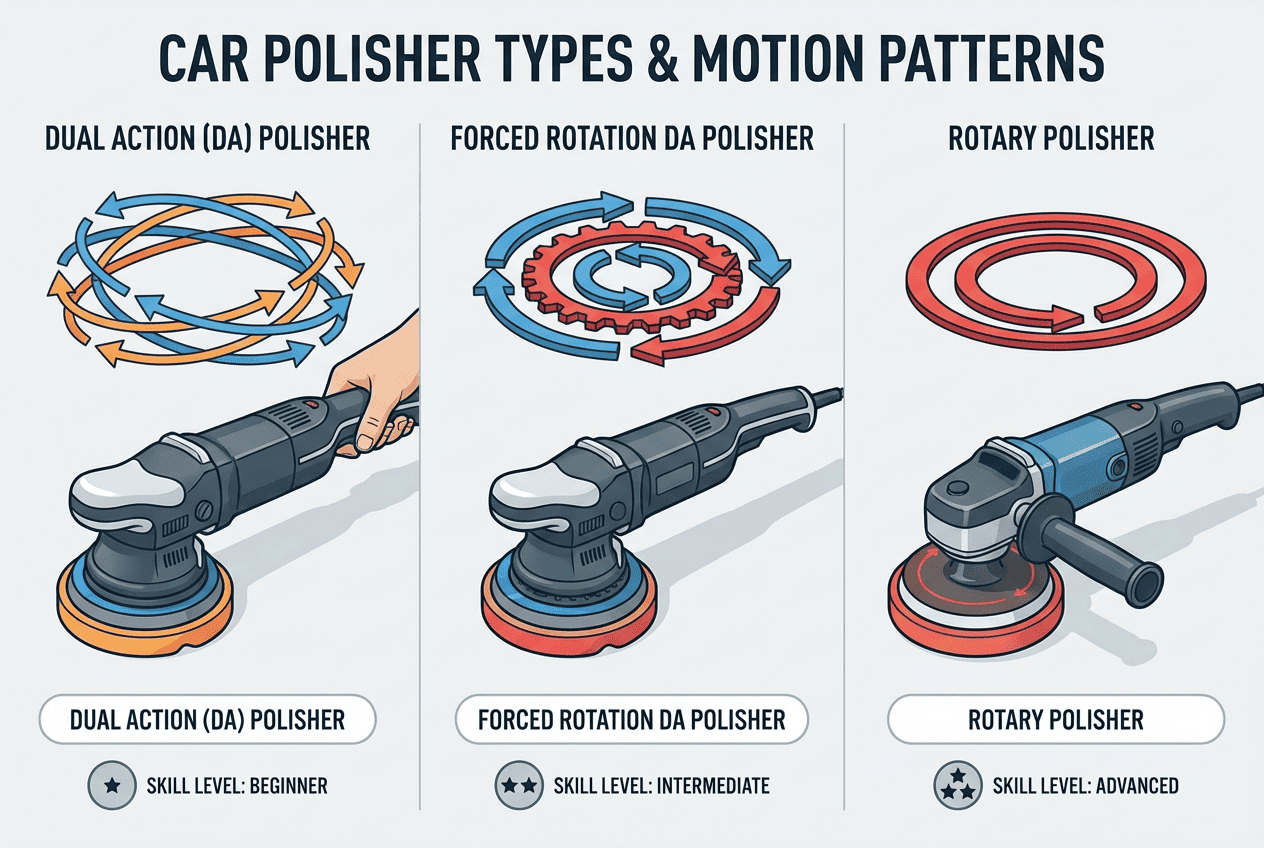 CAR POLISHER TYPES & MOTION PATTERNS

DUAL ACTION (DA) POLISHER

DUAL ACTION (DA) POLISHER

SKILL LEVEL: BEGINNER

FORCED ROTATION DA POLISHER

FORCED ROTATION DA POLISHER

SKILL LEVEL: INTERMEDIATE

ROTARY POLISHER

ROTARY POLISHER

SKILL LEVEL: ADVANCED