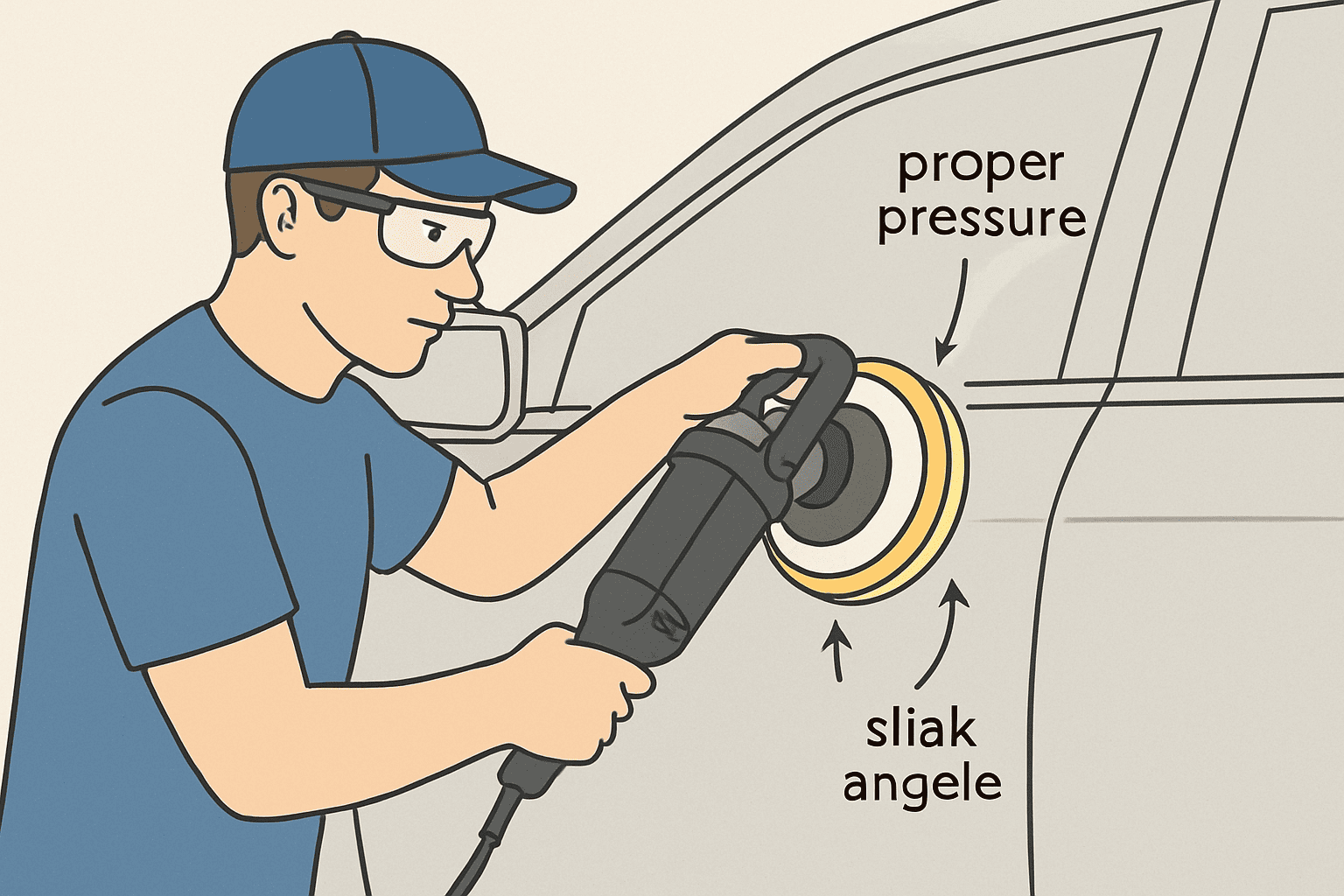 proper pressure

sliak angele