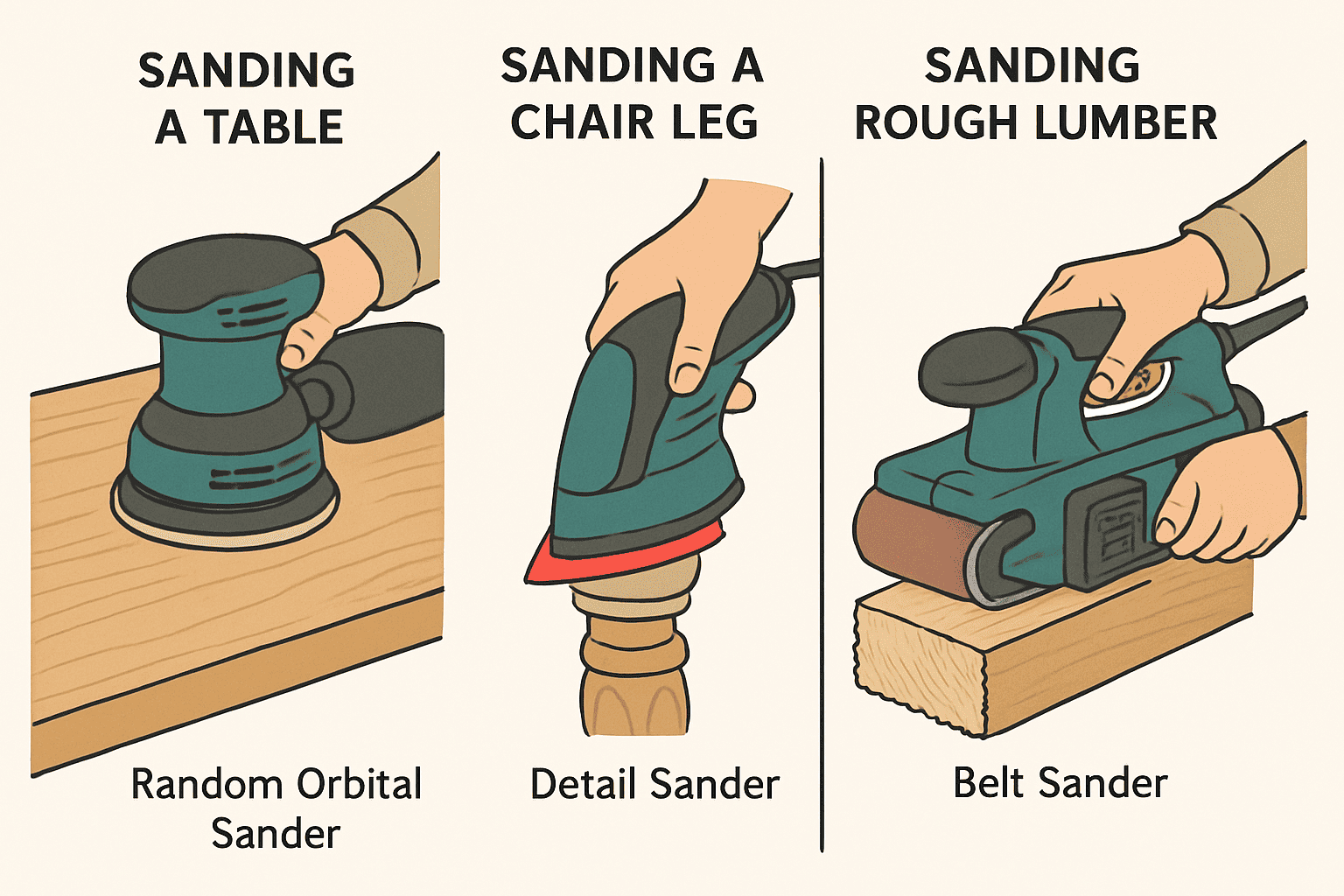 SANDING A TABLE

Random Orbital Sander

SANDING A CHAIR LEG

Detail Sander

SANDING ROUGH LUMBER

Belt Sander